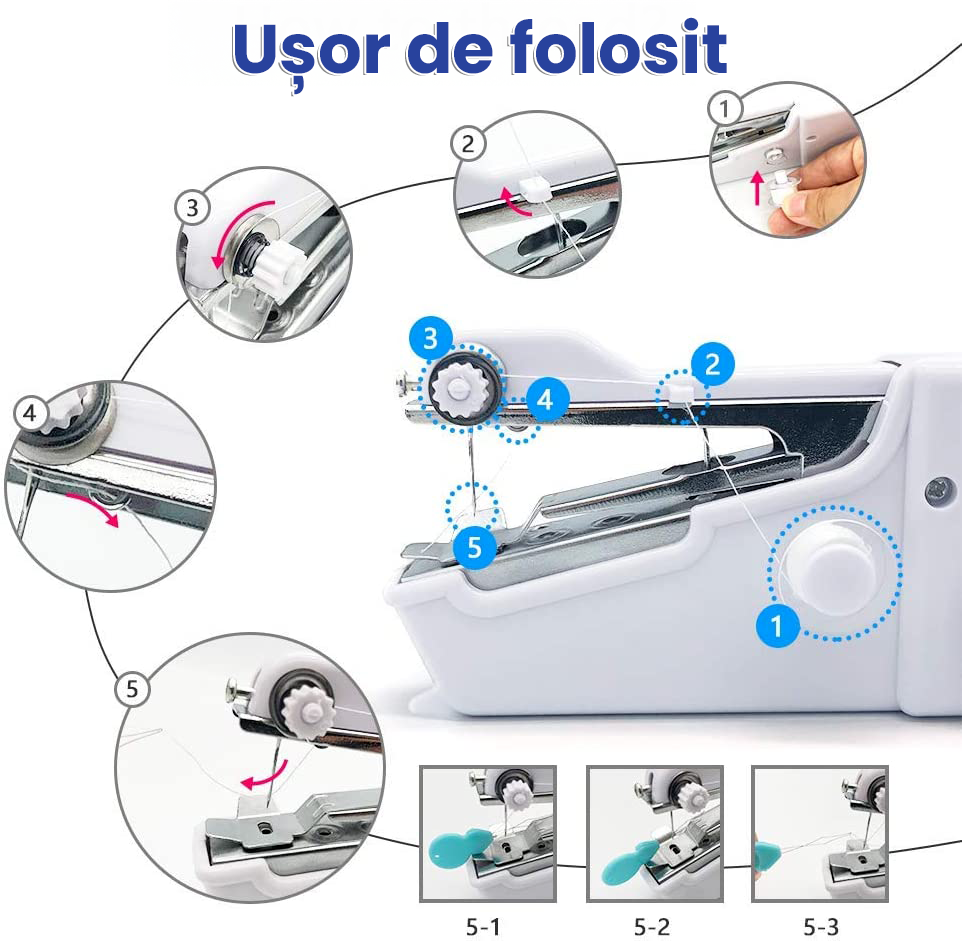 Ușor de folosit

1
2
3
4
5

3
2
4
5
1

5-1
5-2
5-3