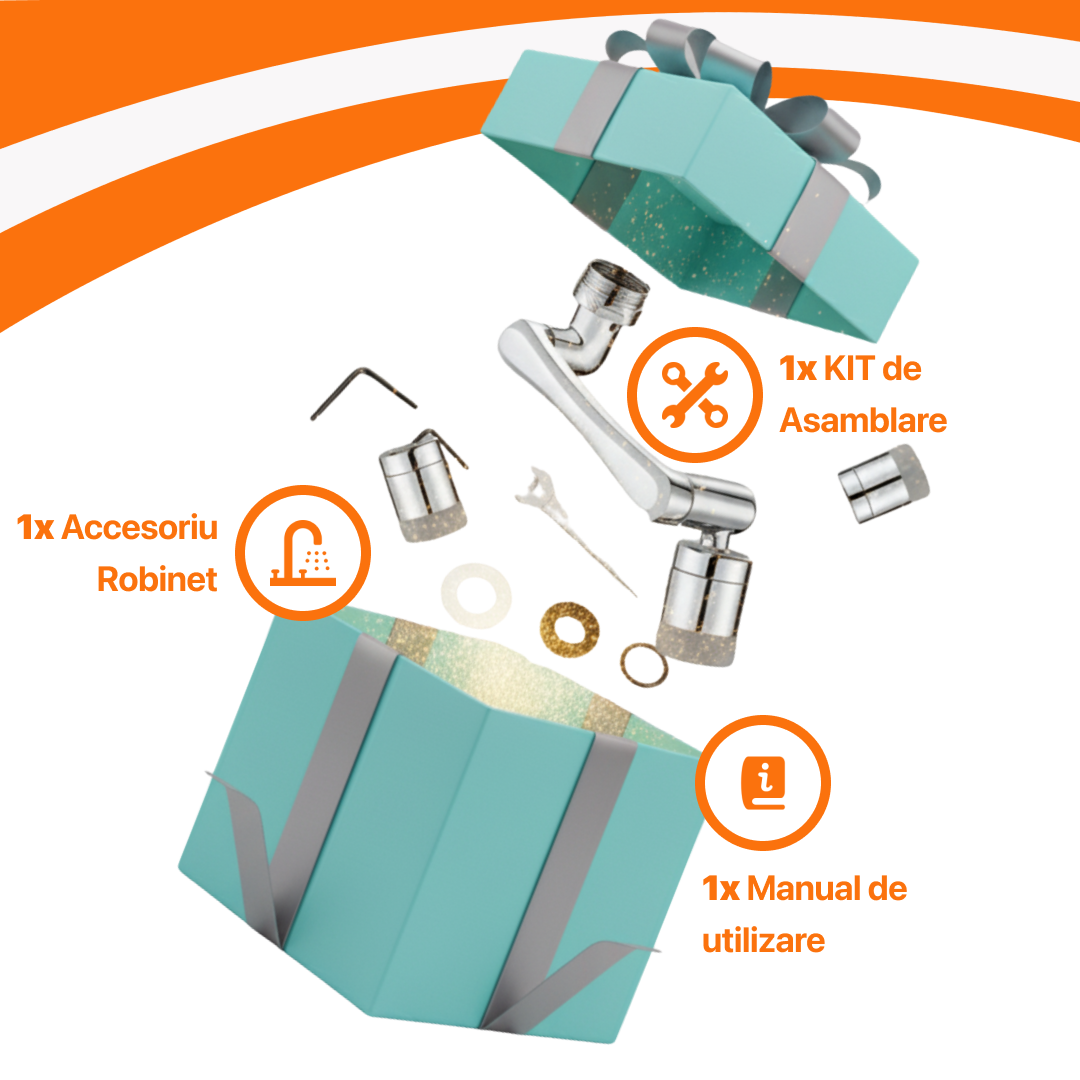 1x KIT de Asamblare

1x Accesoriu Robinet

1x Manual de utilizare